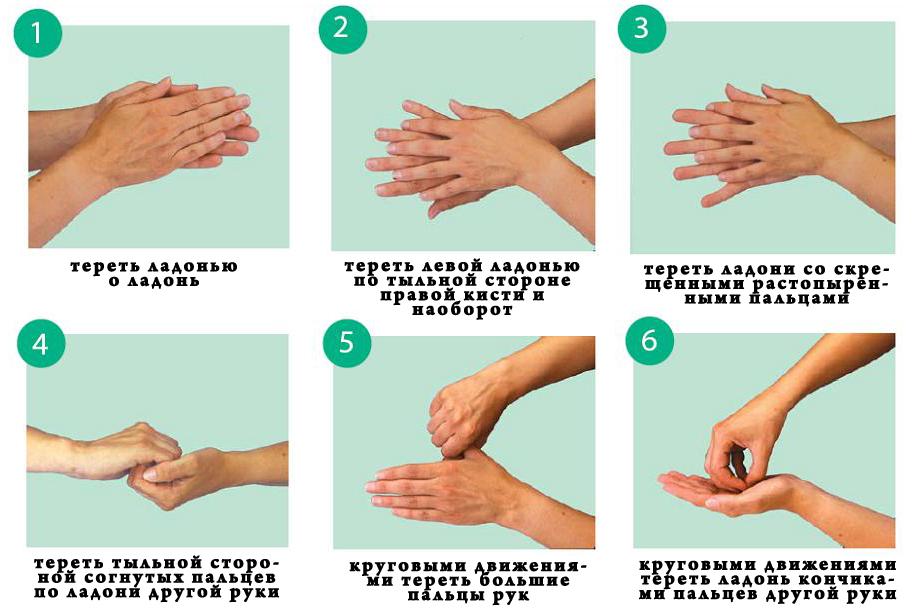 1

тереть ладонью о ладонь

2

тереть левой ладонью по тыльной стороне правой кисти и наоборот

3

тереть ладони со скрещенными растопыренными пальцами

4

тереть тыльной стороной согнутых пальцев по ладони другой руки

5

круговыми движениями тереть большие пальцы рук

6

круговыми движениями тереть ладонь кончиками пальцев другой руки