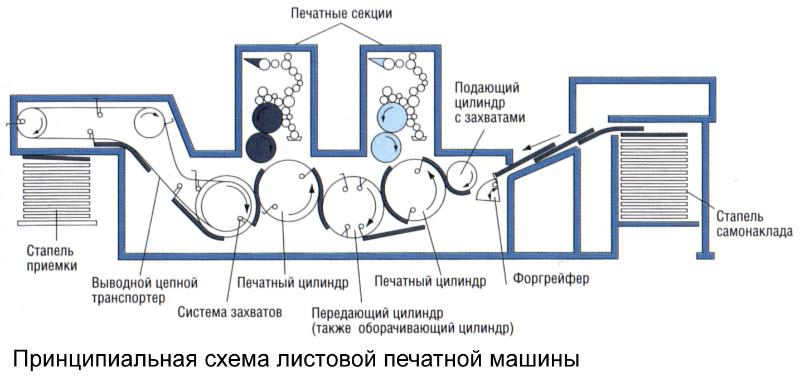 Печатные секции

Подающий цилиндр с захватами

Стапель самонаклада

Стапель приемки

Выводной цепной транспортер

Система захватов

Печатный цилиндр

Передающий цилиндр (также оборачивающий цилиндр)

Печатный цилиндр

Форгрейфер

Принципиальная схема листовой печатной машины